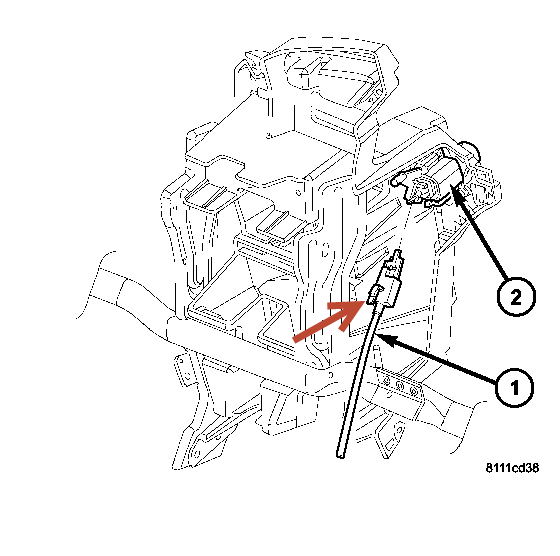 2

1

8111cd38