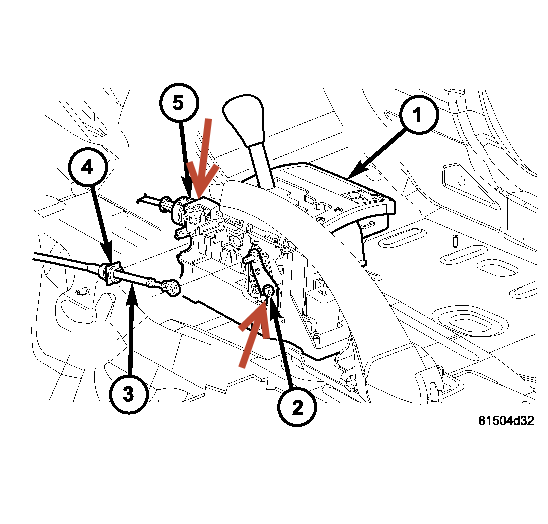 5
1
4
3
2
81504d32