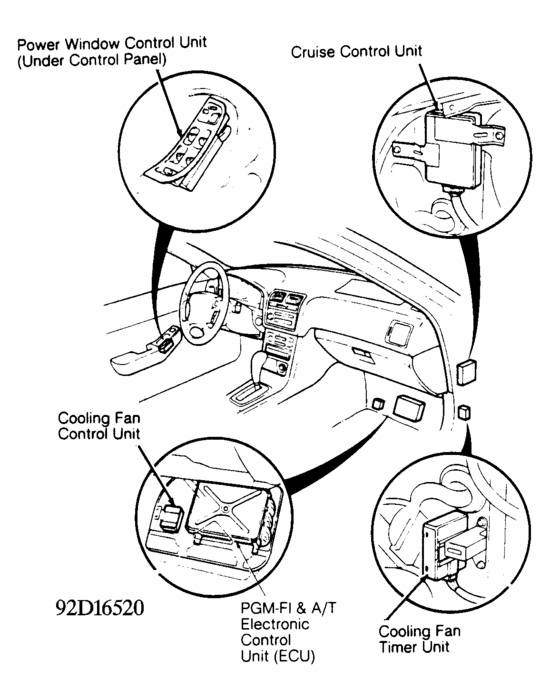 Power Window Control Unit
(Under Control Panel)

Cruise Control Unit

Cooling Fan
Control Unit

92D16520

PGM-FI & A/T
Electronic
Control
Unit (ECU)

Cooling Fan
Timer Unit