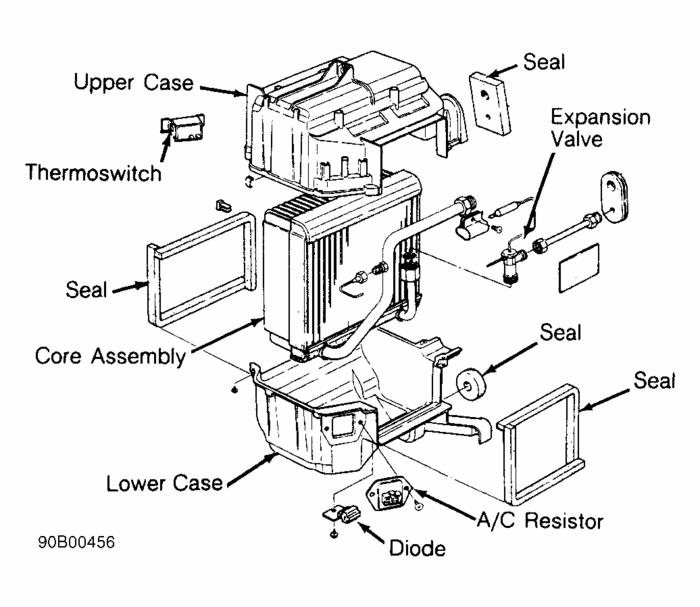 Upper Case
Seal
Expansion Valve
Thermoswitch
Seal
Core Assembly
Seal
Seal
Lower Case
A/C Resistor
Diode
90B00456