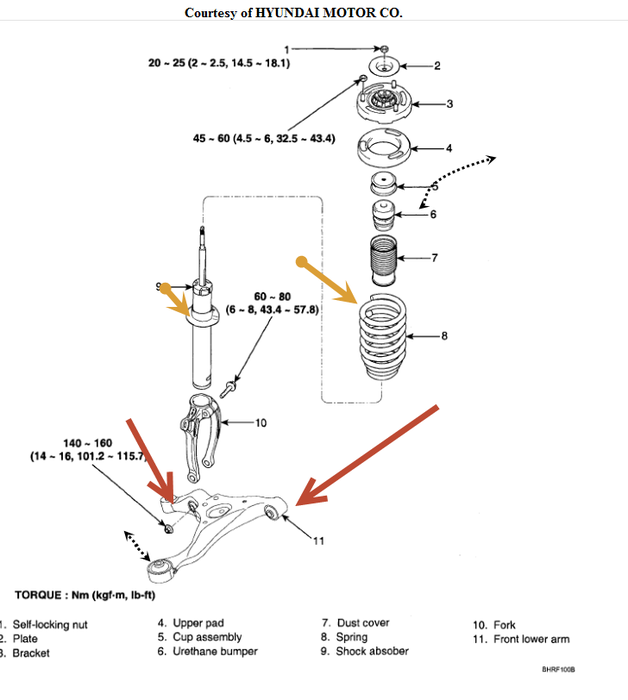 Courtesy of HYUNDAI MOTOR CO.

1

20 ~ 25 (2 ~ 2.5, 14.5 ~ 18.1)

2

3

45 ~ 60 (4.5 ~ 6, 32.5 ~ 43.4)

4

5

6

7

9

60 ~ 80
(6 ~ 8, 43.4 ~ 57.8)

8

10

140 ~ 160
(14 ~ 16, 101.2 ~ 115.7)

11

TORQUE : Nm (kgf·m, lb-ft)

1. Self-locking nut
2. Plate
3. Bracket

4. Upper pad
5. Cup assembly
6. Urethane bumper

7. Dust cover
8. Spring
9. Shock absober

10. Fork
11. Front lower arm

BHRF100B