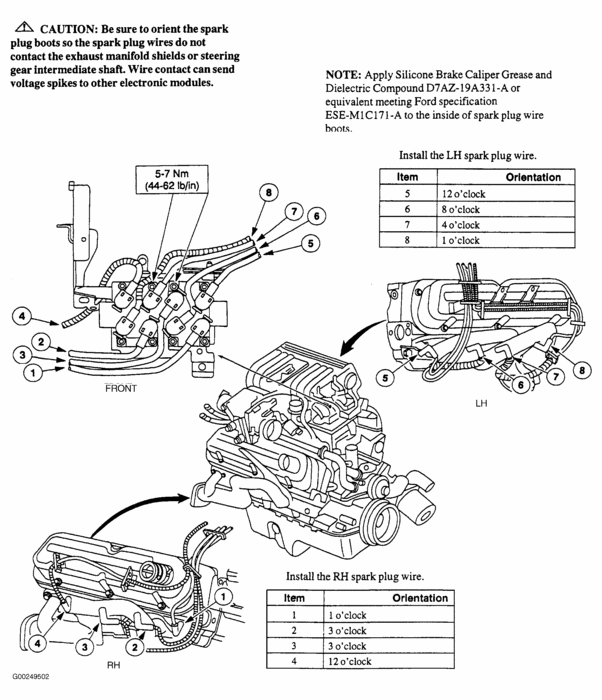 ⚠ CAUTION: Be sure to orient the spark plug boots so the spark plug wires do not contact the exhaust manifold shields or steering gear intermediate shaft. Wire contact can send voltage spikes to other electronic modules.

NOTE: Apply Silicone Brake Caliper Grease and Dielectric Compound D7AZ-19A331-A or equivalent meeting Ford specification ESE-M1C171-A to the inside of spark plug wire boots.

Install the LH spark plug wire.

| Item | Orientation |
|---|---|
| 5 | 12 o'clock |
| 6 | 8 o'clock |
| 7 | 4 o'clock |
| 8 | 1 o'clock |

5-7 Nm
(44-62 lb/in)

8
7
6
5
4
2
3
1
FRONT

5
6
7
8
LH

Install the RH spark plug wire.

| Item | Orientation |
|---|---|
| 1 | 1 o'clock |
| 2 | 3 o'clock |
| 3 | 3 o'clock |
| 4 | 12 o'clock |

1
4
3
2
RH

G00249502