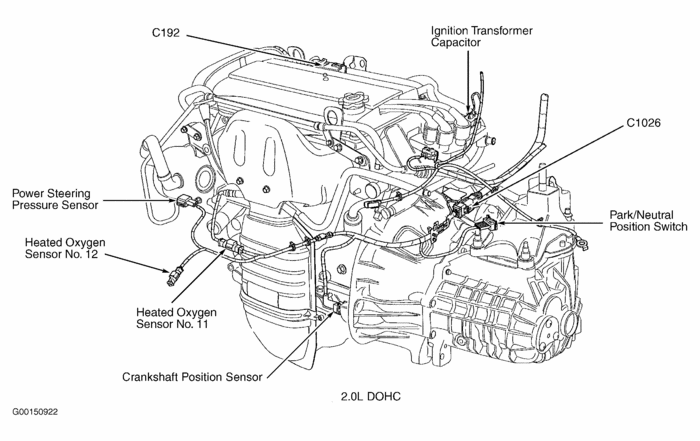 C192

Ignition Transformer Capacitor

C1026

Power Steering Pressure Sensor

Park/Neutral Position Switch

Heated Oxygen Sensor No. 12

Heated Oxygen Sensor No. 11

Crankshaft Position Sensor

2.0L DOHC

G00150922