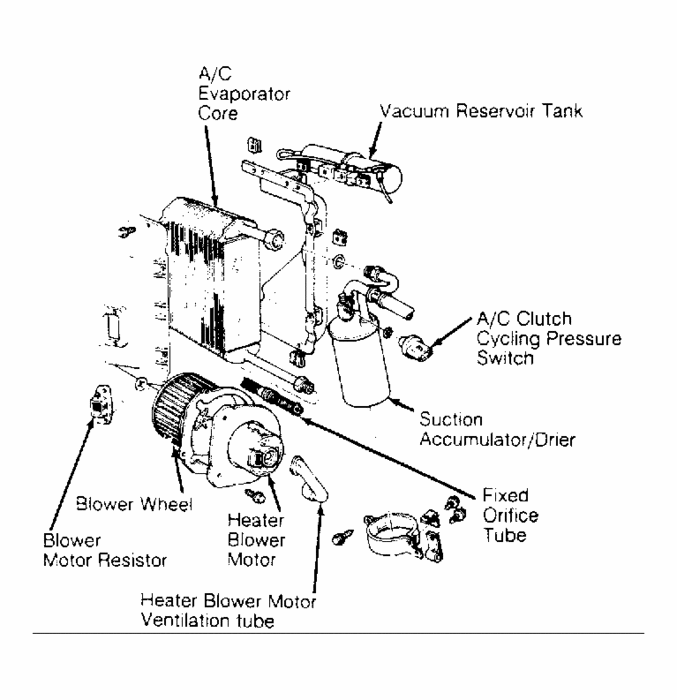 A/C Evaporator Core

Vacuum Reservoir Tank

A/C Clutch Cycling Pressure Switch

Suction Accumulator/Drier

Fixed Orifice Tube

Blower Wheel

Heater Blower Motor

Blower Motor Resistor

Heater Blower Motor Ventilation tube