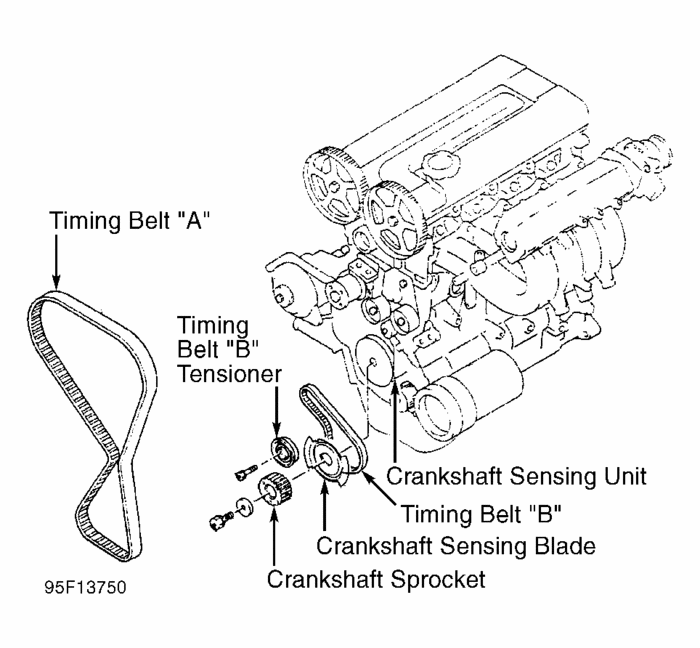 Timing Belt "A"

Timing Belt "B" Tensioner

Crankshaft Sensing Unit

Timing Belt "B"

Crankshaft Sensing Blade

Crankshaft Sprocket

95F13750