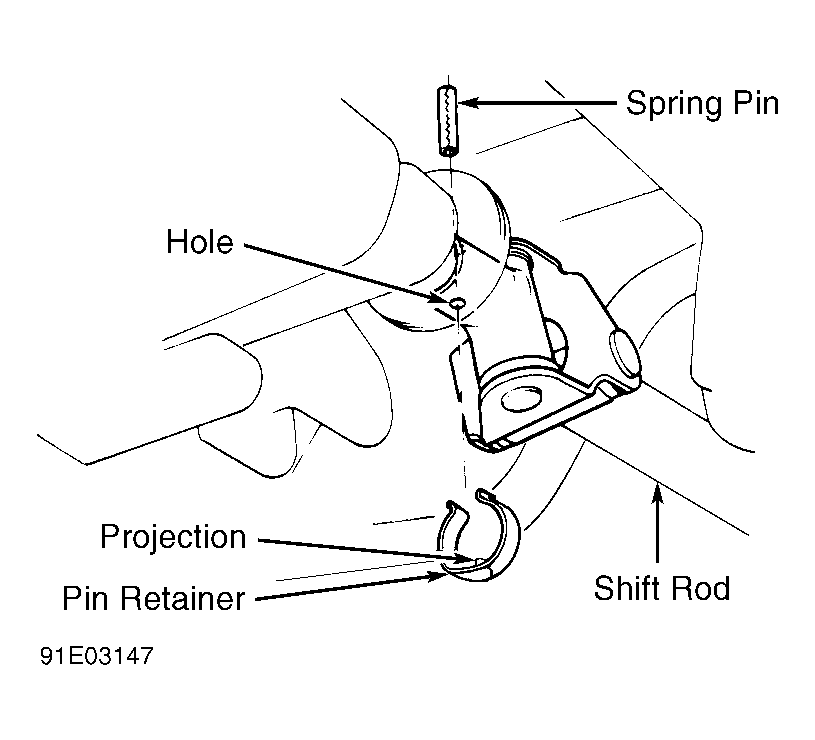 Spring Pin
Hole
Projection
Pin Retainer
Shift Rod
91E03147