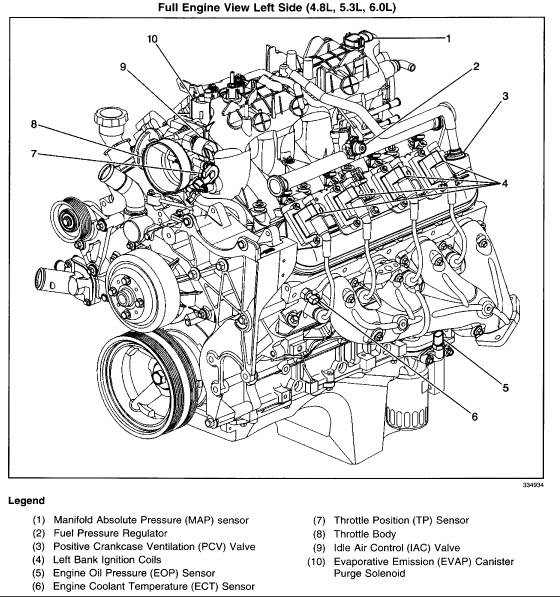 Full Engine View Left Side (4.8L, 5.3L, 6.0L)

10
9
8
7
1
2
3
4
5
6

334934

Legend

(1) Manifold Absolute Pressure (MAP) sensor
(2) Fuel Pressure Regulator
(3) Positive Crankcase Ventilation (PCV) Valve
(4) Left Bank Ignition Coils
(5) Engine Oil Pressure (EOP) Sensor
(6) Engine Coolant Temperature (ECT) Sensor

(7) Throttle Position (TP) Sensor
(8) Throttle Body
(9) Idle Air Control (IAC) Valve
(10) Evaporative Emission (EVAP) Canister Purge Solenoid