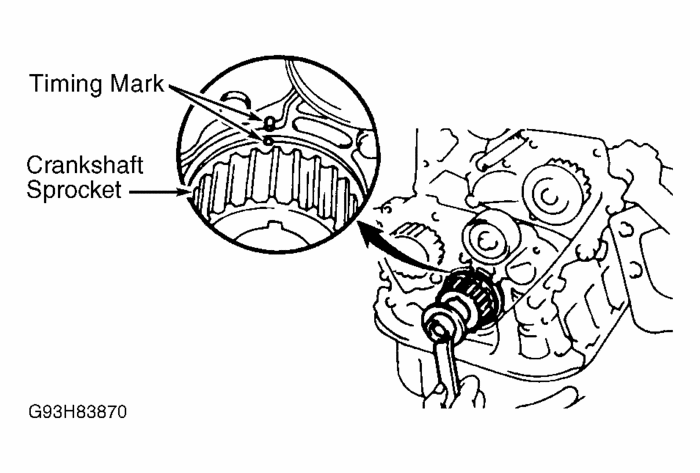 Timing Mark

Crankshaft Sprocket

G93H83870