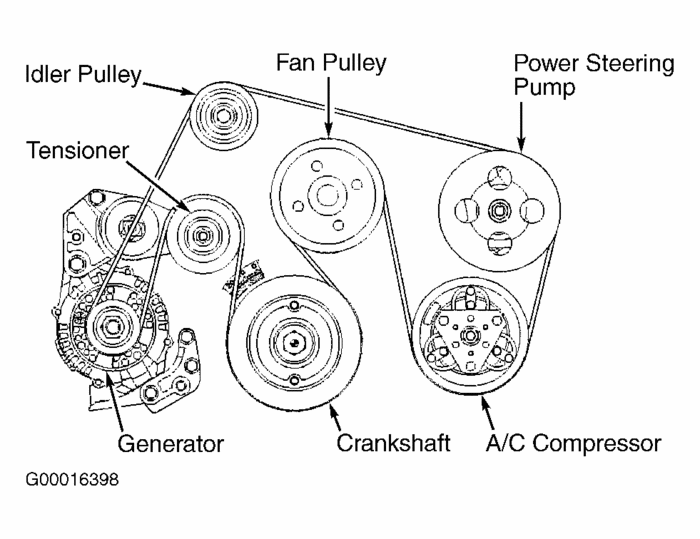 Idler Pulley

Fan Pulley

Power Steering Pump

Tensioner

Generator

Crankshaft

A/C Compressor

G00016398