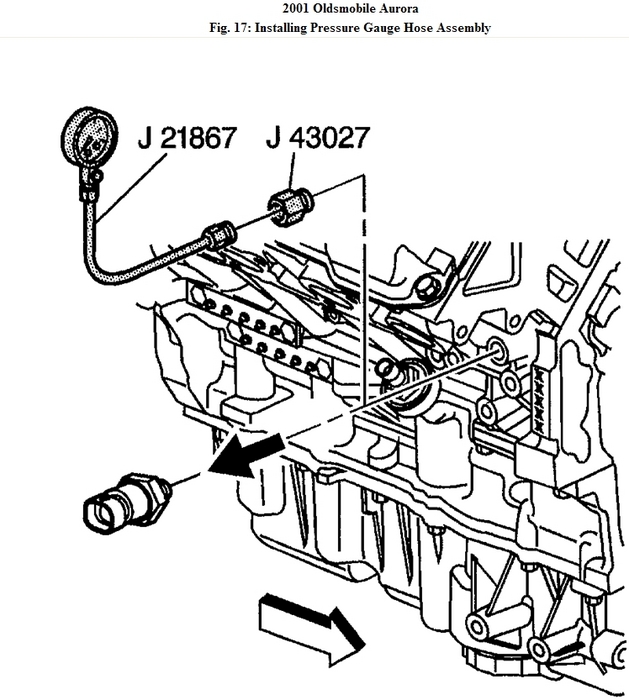 2001 Oldsmobile Aurora
Fig. 17: Installing Pressure Gauge Hose Assembly

J 21867
J 43027