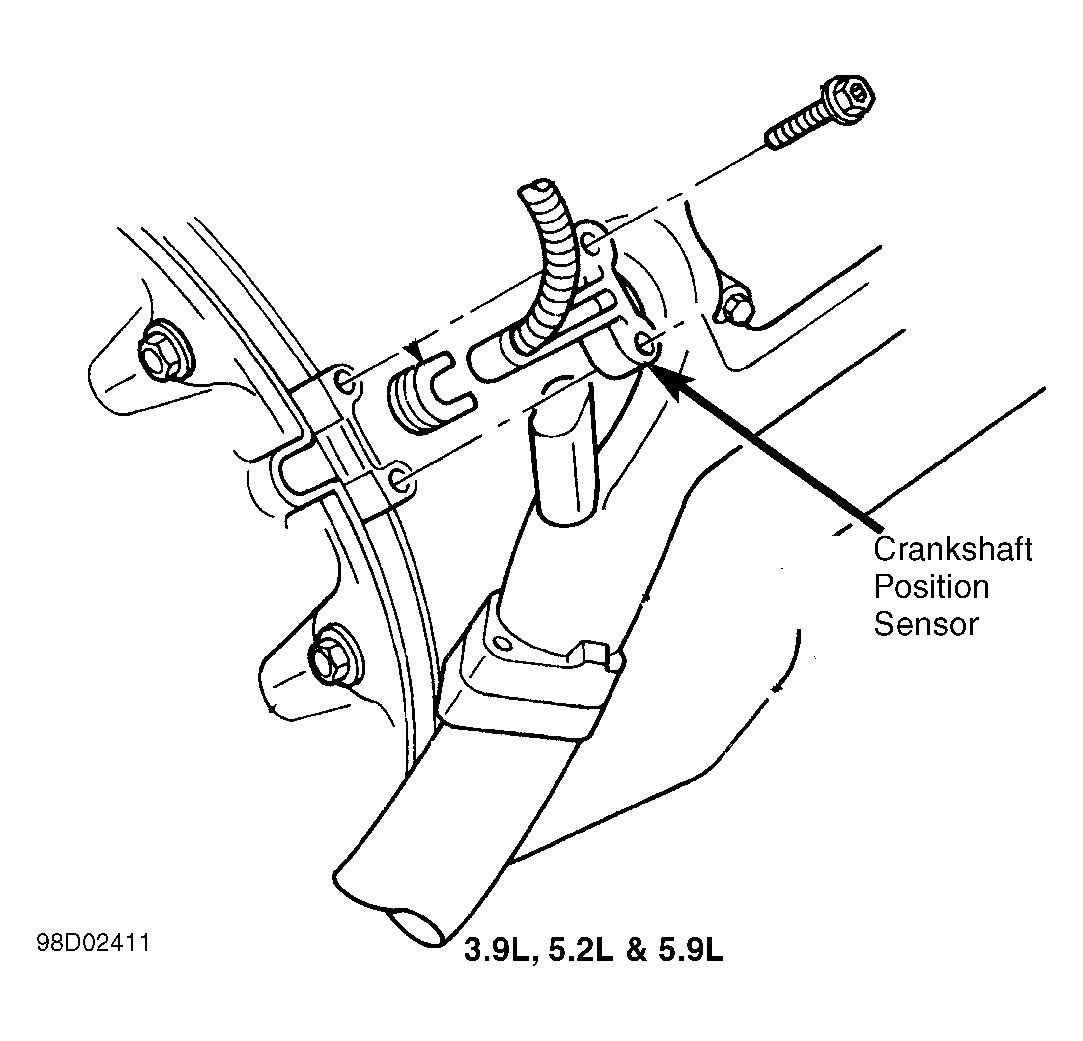 Crankshaft Position Sensor

98D02411

3.9L, 5.2L & 5.9L