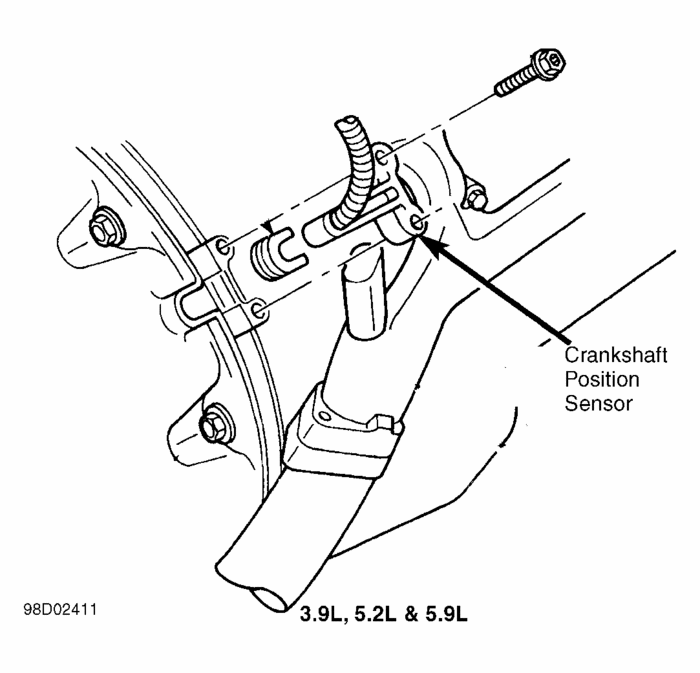 Crankshaft Position Sensor

98D02411

3.9L, 5.2L & 5.9L