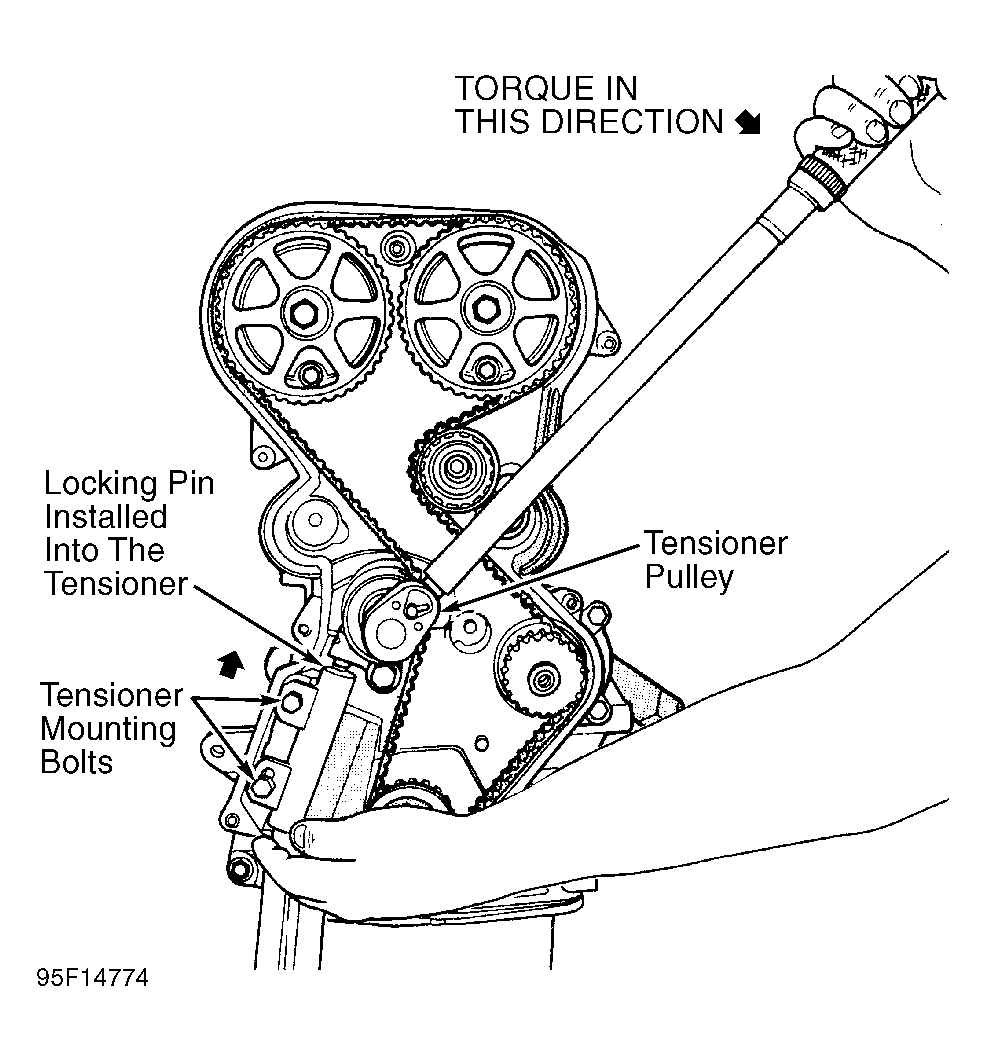 TORQUE IN
THIS DIRECTION

Locking Pin
Installed
Into The
Tensioner

Tensioner
Pulley

Tensioner
Mounting
Bolts

95F14774