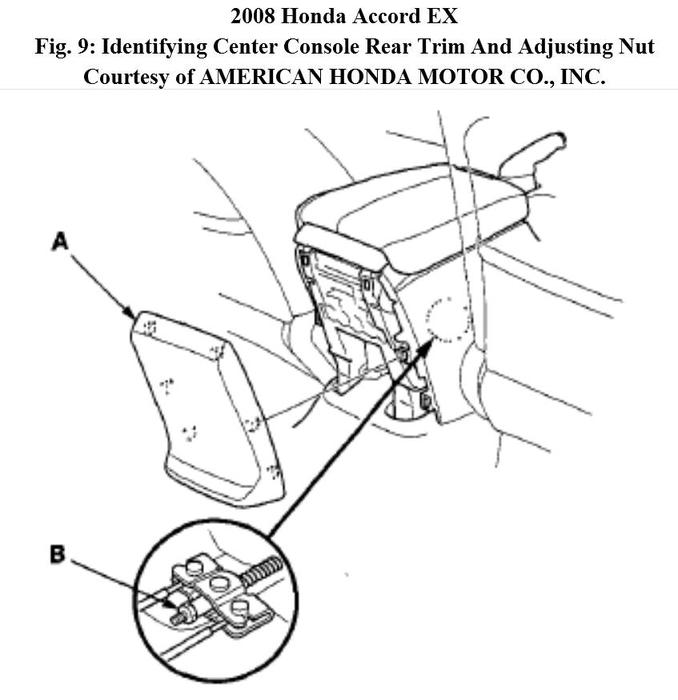 2008 Honda Accord EX
Fig. 9: Identifying Center Console Rear Trim And Adjusting Nut
Courtesy of AMERICAN HONDA MOTOR CO., INC.

A

B