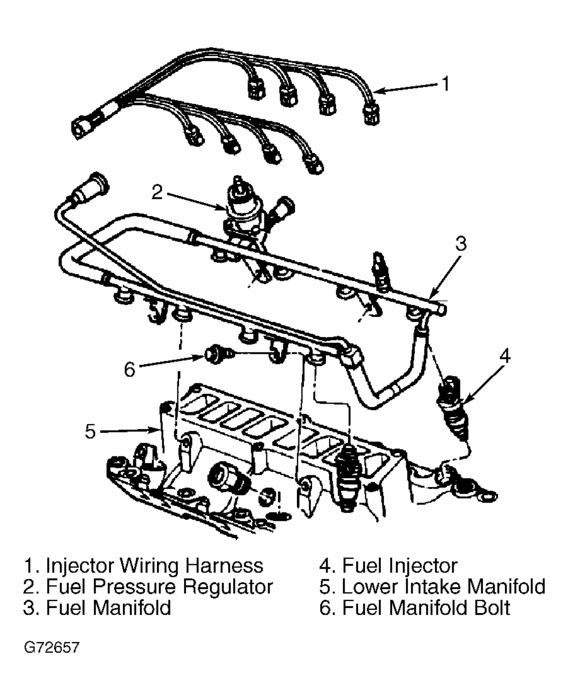 1
2
3
4
6
5

1. Injector Wiring Harness
2. Fuel Pressure Regulator
3. Fuel Manifold

4. Fuel Injector
5. Lower Intake Manifold
6. Fuel Manifold Bolt

G72657