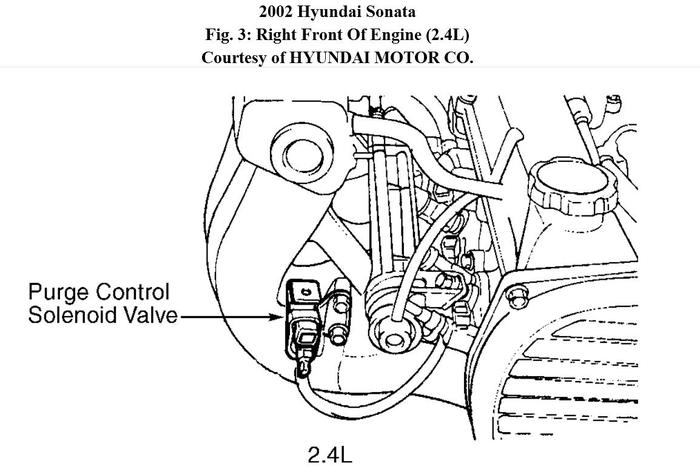 2002 Hyundai Sonata
Fig. 3: Right Front Of Engine (2.4L)
Courtesy of HYUNDAI MOTOR CO.

Purge Control Solenoid Valve

2.4L