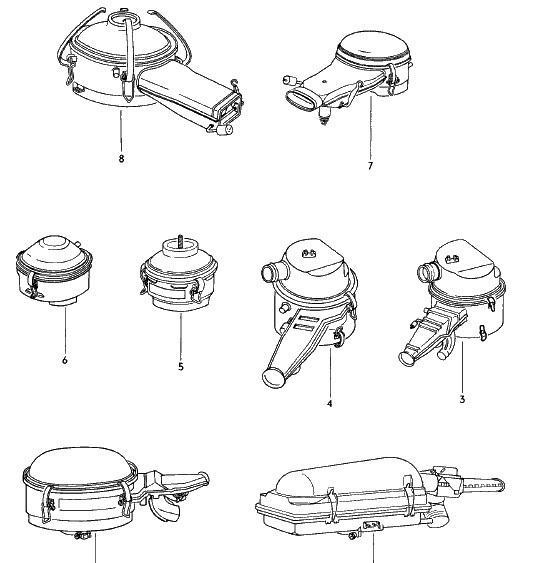 8
7
6
5
4
3