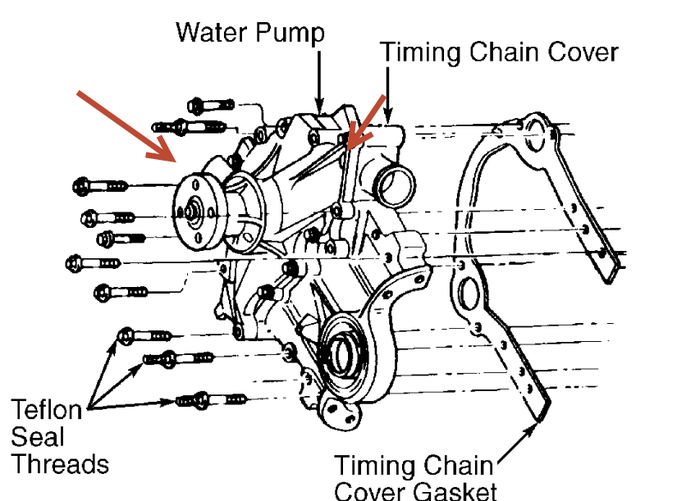 Water Pump

Timing Chain Cover

Teflon Seal Threads

Timing Chain Cover Gasket