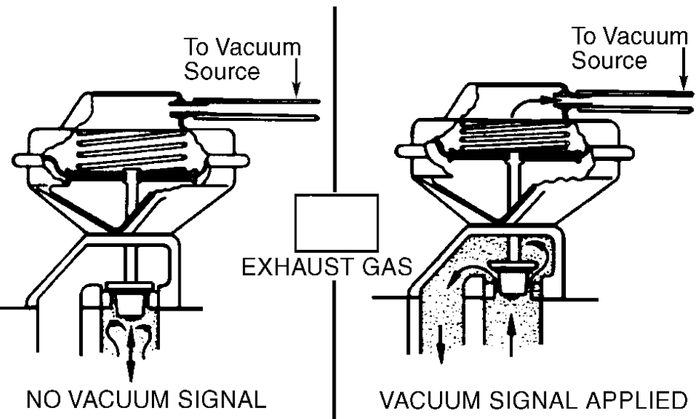 To Vacuum Source

To Vacuum Source

EXHAUST GAS

NO VACUUM SIGNAL

VACUUM SIGNAL APPLIED