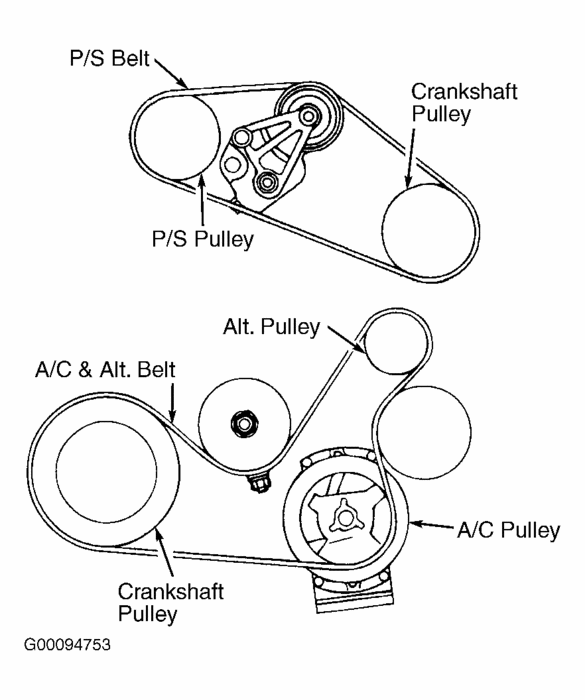 P/S Belt

Crankshaft Pulley

P/S Pulley

Alt. Pulley

A/C & Alt. Belt

A/C Pulley

Crankshaft Pulley

G00094753