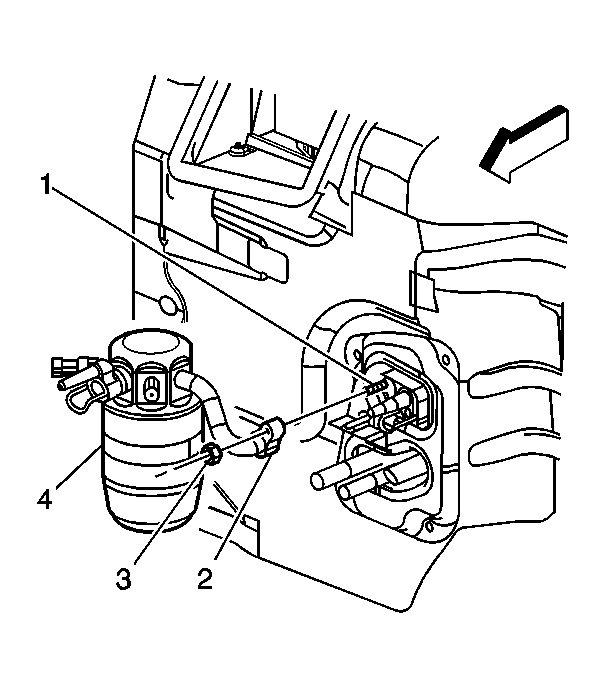 1
4
3
2