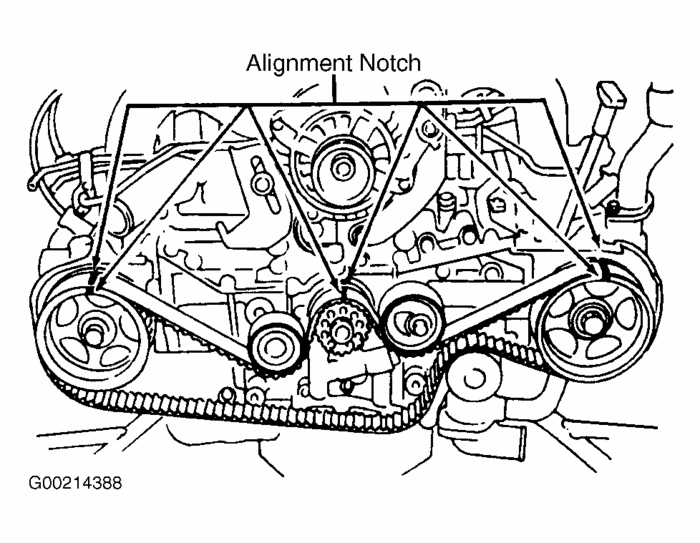 Alignment Notch

G00214388