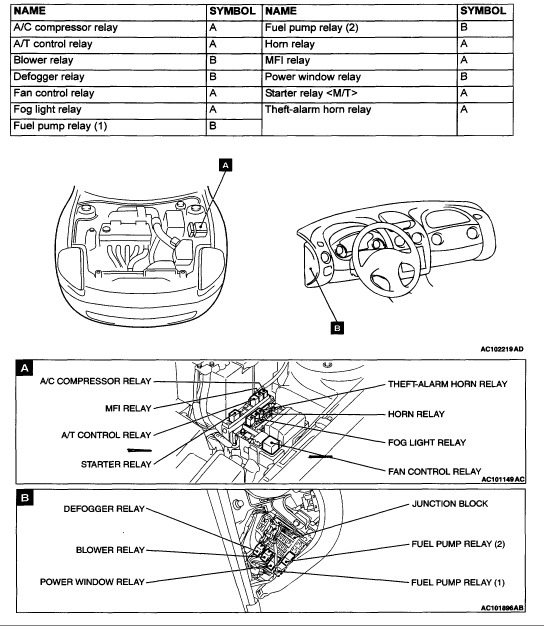 | NAME | SYMBOL | NAME | SYMBOL |
|---|---|---|---|
| A/C compressor relay | A | Fuel pump relay (2) | B |
| A/T control relay | A | Horn relay | A |
| Blower relay | B | MFI relay | A |
| Defogger relay | B | Power window relay | B |
| Fan control relay | A | Starter relay <M/T> | A |
| Fog light relay | A | Theft-alarm horn relay | A |
| Fuel pump relay (1) | B | | |

A

B

AC102219AD

A

A/C COMPRESSOR RELAY

MFI RELAY

A/T CONTROL RELAY

STARTER RELAY

THEFT-ALARM HORN RELAY

HORN RELAY

FOG LIGHT RELAY

FAN CONTROL RELAY

AC101149AC

B

DEFOGGER RELAY

BLOWER RELAY

POWER WINDOW RELAY

JUNCTION BLOCK

FUEL PUMP RELAY (2)

FUEL PUMP RELAY (1)

AC101896AB