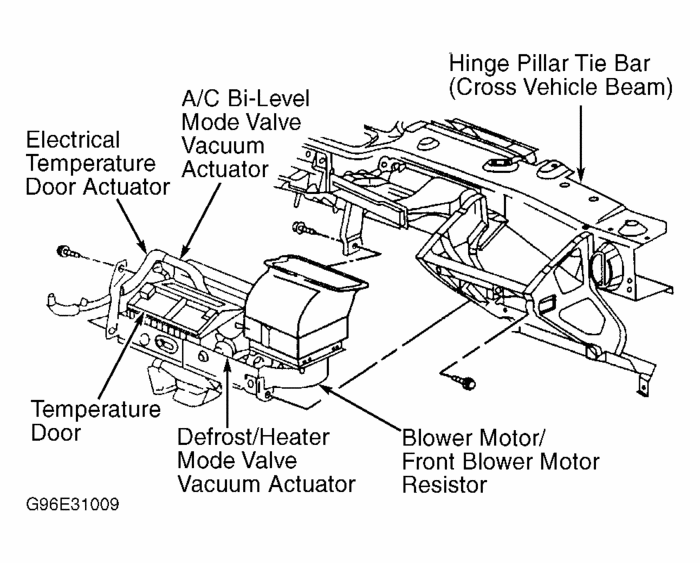 Hinge Pillar Tie Bar
(Cross Vehicle Beam)

A/C Bi-Level
Mode Valve
Vacuum
Actuator

Electrical
Temperature
Door Actuator

Temperature
Door

Defrost/Heater
Mode Valve
Vacuum Actuator

Blower Motor/
Front Blower Motor
Resistor

G96E31009