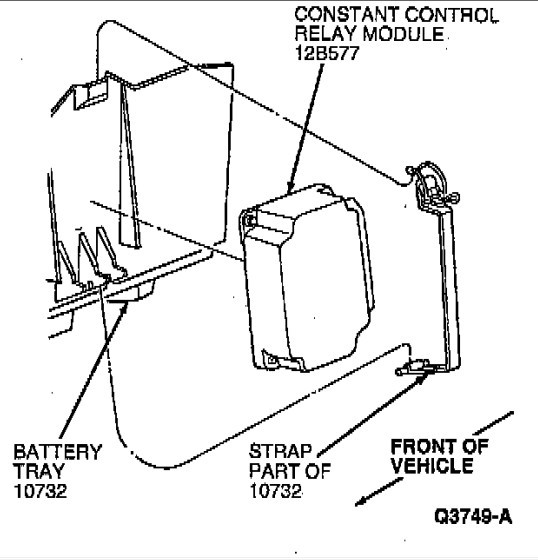 CONSTANT CONTROL RELAY MODULE 12B577

BATTERY TRAY 10732

STRAP PART OF 10732

FRONT OF VEHICLE

Q3749-A