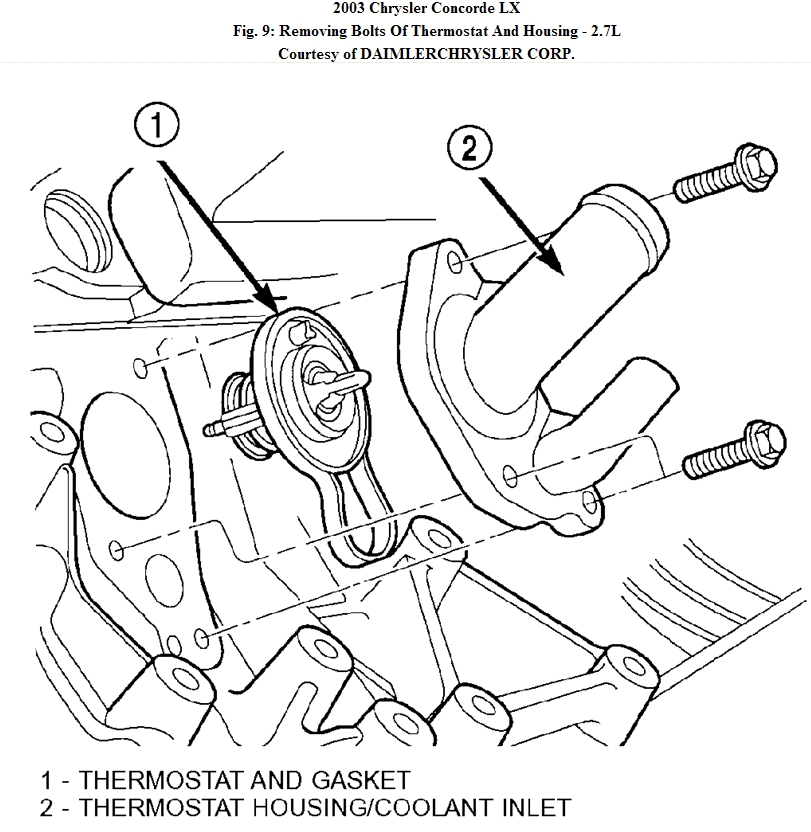 2003 Chrysler Concorde LX
Fig. 9: Removing Bolts Of Thermostat And Housing - 2.7L
Courtesy of DAIMLERCHRYSLER CORP.

1

2

1 - THERMOSTAT AND GASKET
2 - THERMOSTAT HOUSING/COOLANT INLET