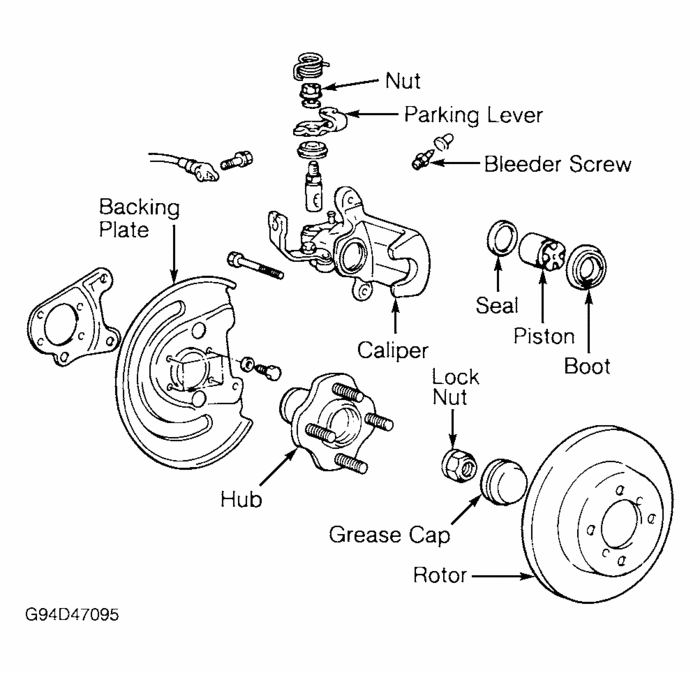 Nut
Parking Lever
Bleeder Screw
Backing Plate
Seal
Piston
Boot
Caliper
Lock Nut
Hub
Grease Cap
Rotor
G94D47095