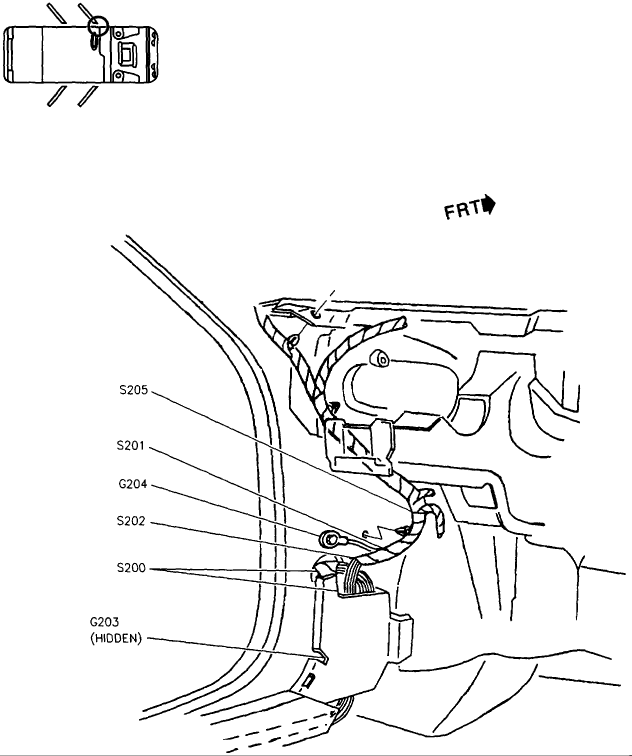 FRT

S205

S201

G204

S202

S200

G203
(HIDDEN)