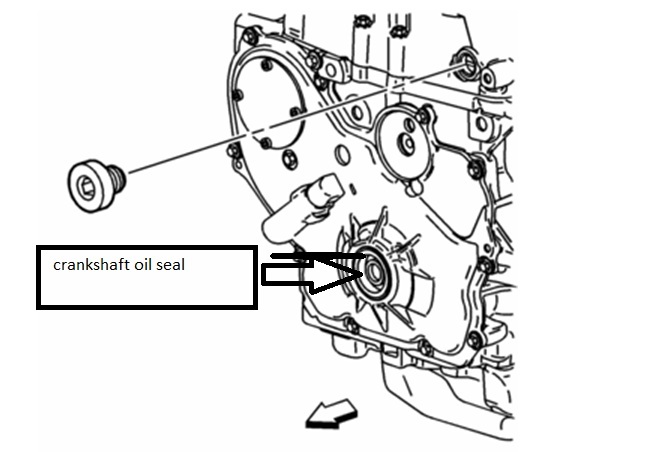 crankshaft oil seal