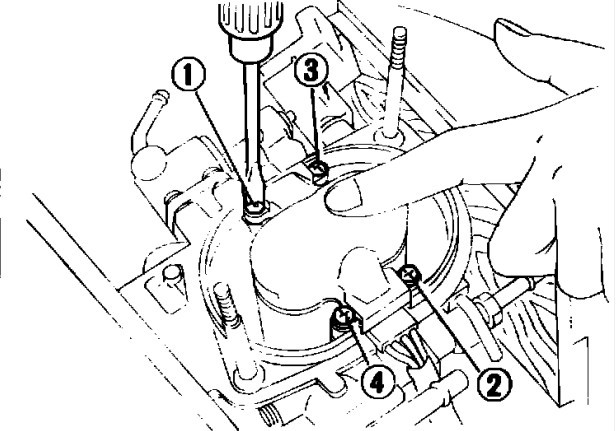 1
3
4
2