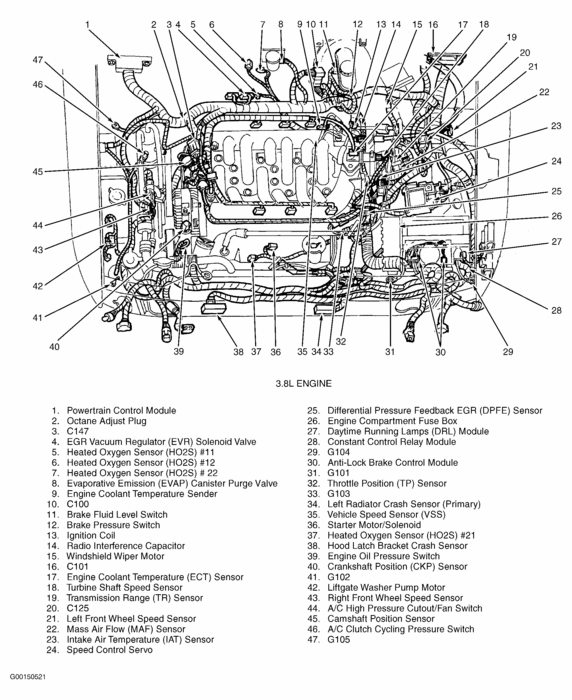 1 2 3 4 5 6 7 8 9 10 11 12 13 14 15 16 17 18 19 20 21 22 23 24 25 26 27 28 29 30 31 32 33 34 35 36 37 38 39 40 41 42 43 44 45 46 47

3.8L ENGINE

1. Powertrain Control Module
2. Octane Adjust Plug
3. C147
4. EGR Vacuum Regulator (EVR) Solenoid Valve
5. Heated Oxygen Sensor (HO2S) #11
6. Heated Oxygen Sensor (HO2S) #12
7. Heated Oxygen Sensor (HO2S) # 22
8. Evaporative Emission (EVAP) Canister Purge Valve
9. Engine Coolant Temperature Sender
10. C100
11. Brake Fluid Level Switch
12. Brake Pressure Switch
13. Ignition Coil
14. Radio Interference Capacitor
15. Windshield Wiper Motor
16. C101
17. Engine Coolant Temperature (ECT) Sensor
18. Turbine Shaft Speed Sensor
19. Transmission Range (TR) Sensor
20. C125
21. Left Front Wheel Speed Sensor
22. Mass Air Flow (MAF) Sensor
23. Intake Air Temperature (IAT) Sensor
24. Speed Control Servo
25. Differential Pressure Feedback EGR (DPFE) Sensor
26. Engine Compartment Fuse Box
27. Daytime Running Lamps (DRL) Module
28. Constant Control Relay Module
29. G104
30. Anti-Lock Brake Control Module
31. G101
32. Throttle Position (TP) Sensor
33. G103
34. Left Radiator Crash Sensor (Primary)
35. Vehicle Speed Sensor (VSS)
36. Starter Motor/Solenoid
37. Heated Oxygen Sensor (HO2S) #21
38. Hood Latch Bracket Crash Sensor
39. Engine Oil Pressure Switch
40. Crankshaft Position (CKP) Sensor
41. G102
42. Liftgate Washer Pump Motor
43. Right Front Wheel Speed Sensor
44. A/C High Pressure Cutout/Fan Switch
45. Camshaft Position Sensor
46. A/C Clutch Cycling Pressure Switch
47. G105

G00150521