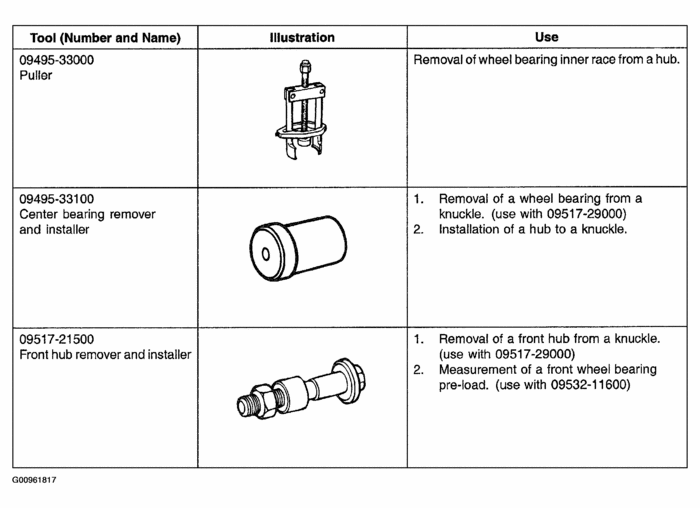 | Tool (Number and Name) | Illustration | Use |
|---|---|---|
| 09495-33000 Puller | | Removal of wheel bearing inner race from a hub. |
| 09495-33100 Center bearing remover and installer | | 1. Removal of a wheel bearing from a knuckle. (use with 09517-29000) 2. Installation of a hub to a knuckle. |
| 09517-21500 Front hub remover and installer | | 1. Removal of a front hub from a knuckle. (use with 09517-29000) 2. Measurement of a front wheel bearing pre-load. (use with 09532-11600) |

G00961817