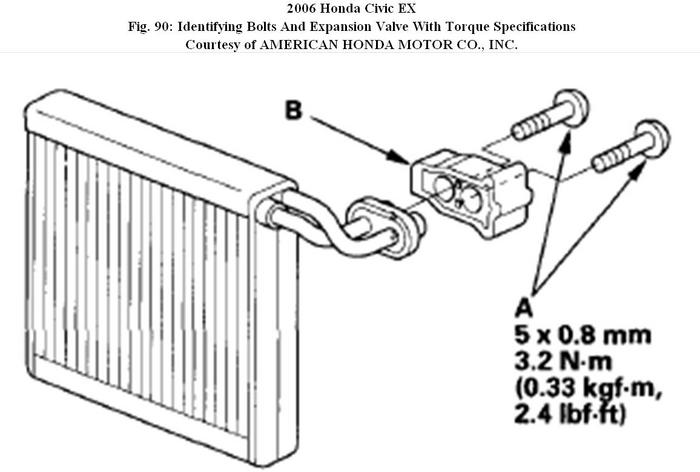 2006 Honda Civic EX
Fig. 90: Identifying Bolts And Expansion Valve With Torque Specifications
Courtesy of AMERICAN HONDA MOTOR CO., INC.

B

A
5 x 0.8 mm
3.2 N·m
(0.33 kgf·m,
2.4 lbf·ft)