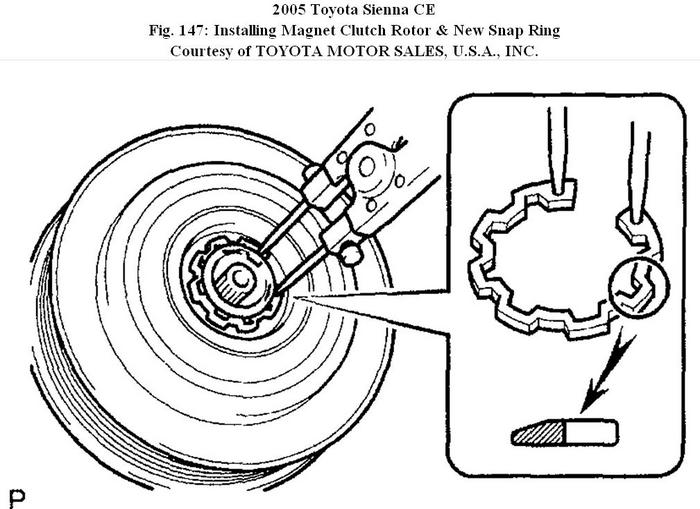 2005 Toyota Sienna CE
Fig. 147: Installing Magnet Clutch Rotor & New Snap Ring
Courtesy of TOYOTA MOTOR SALES, U.S.A., INC.

P