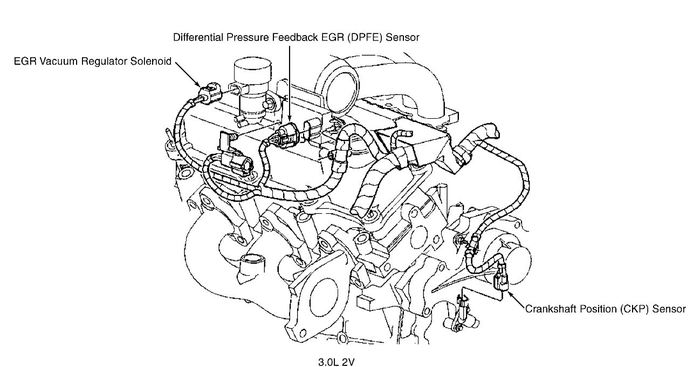 Differential Pressure Feedback EGR (DPFE) Sensor

EGR Vacuum Regulator Solenoid

Crankshaft Position (CKP) Sensor

3.0L 2V