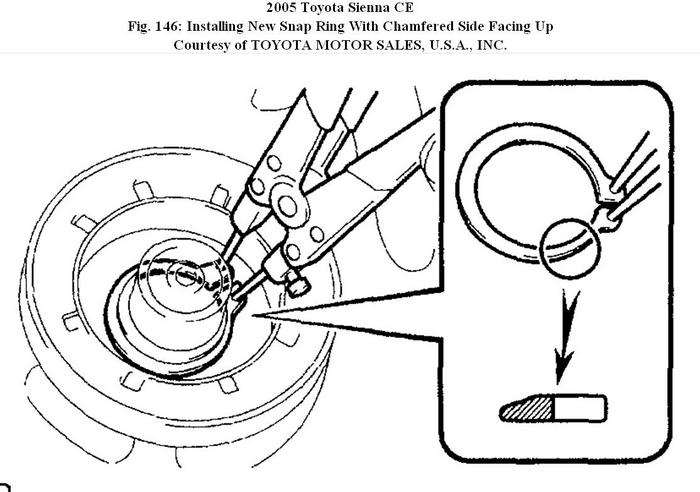 2005 Toyota Sienna CE
Fig. 146: Installing New Snap Ring With Chamfered Side Facing Up
Courtesy of TOYOTA MOTOR SALES, U.S.A., INC.