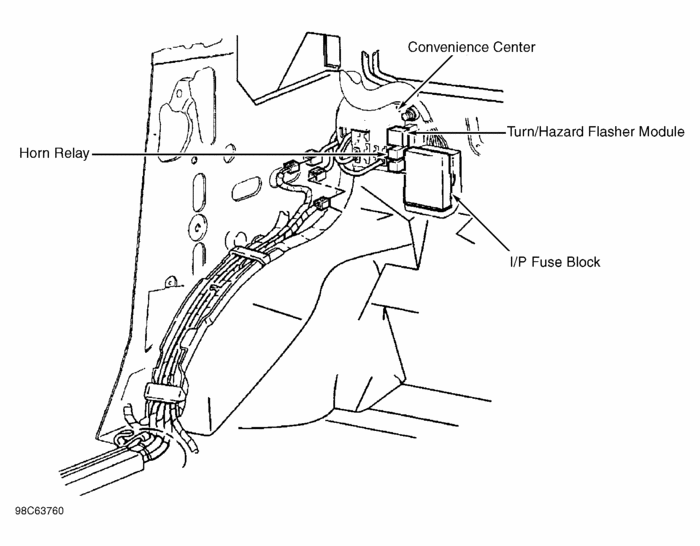 Convenience Center
Turn/Hazard Flasher Module
Horn Relay
I/P Fuse Block
98C63760