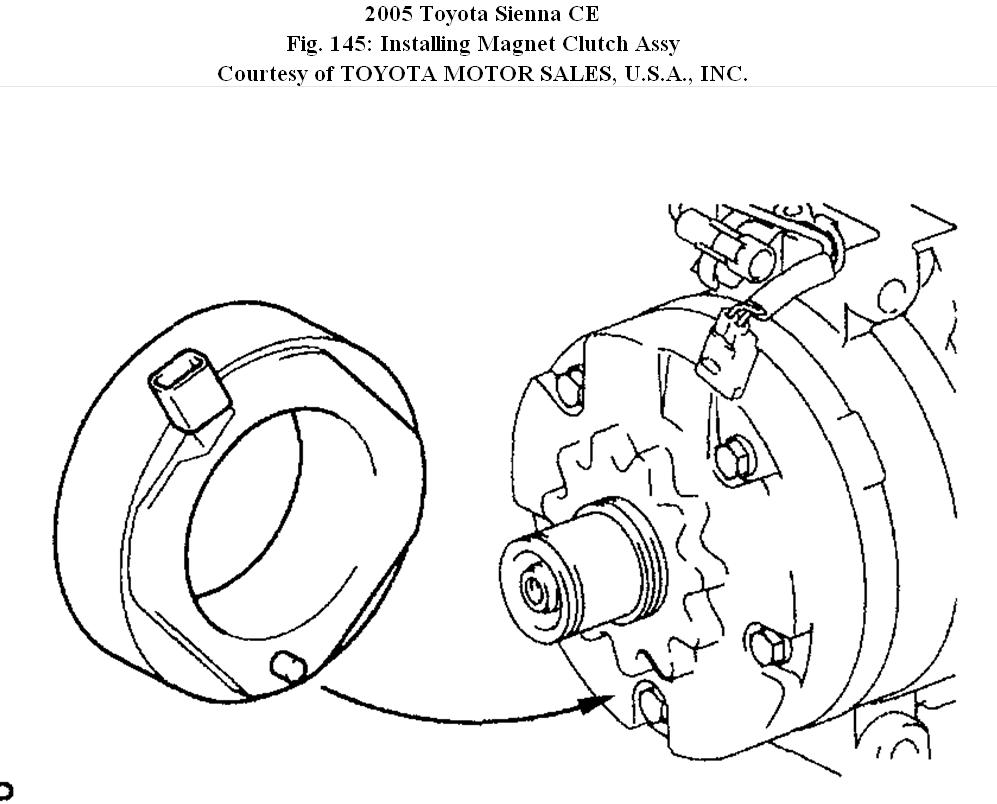 2005 Toyota Sienna CE
Fig. 145: Installing Magnet Clutch Assy
Courtesy of TOYOTA MOTOR SALES, U.S.A., INC.