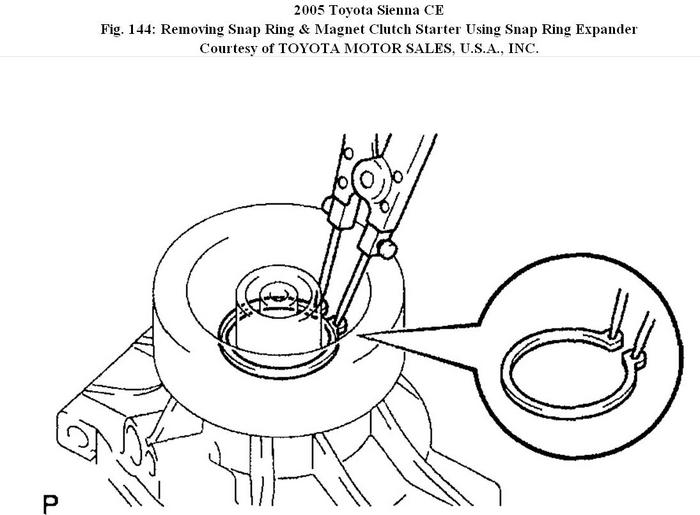 2005 Toyota Sienna CE
Fig. 144: Removing Snap Ring & Magnet Clutch Starter Using Snap Ring Expander
Courtesy of TOYOTA MOTOR SALES, U.S.A., INC.

P