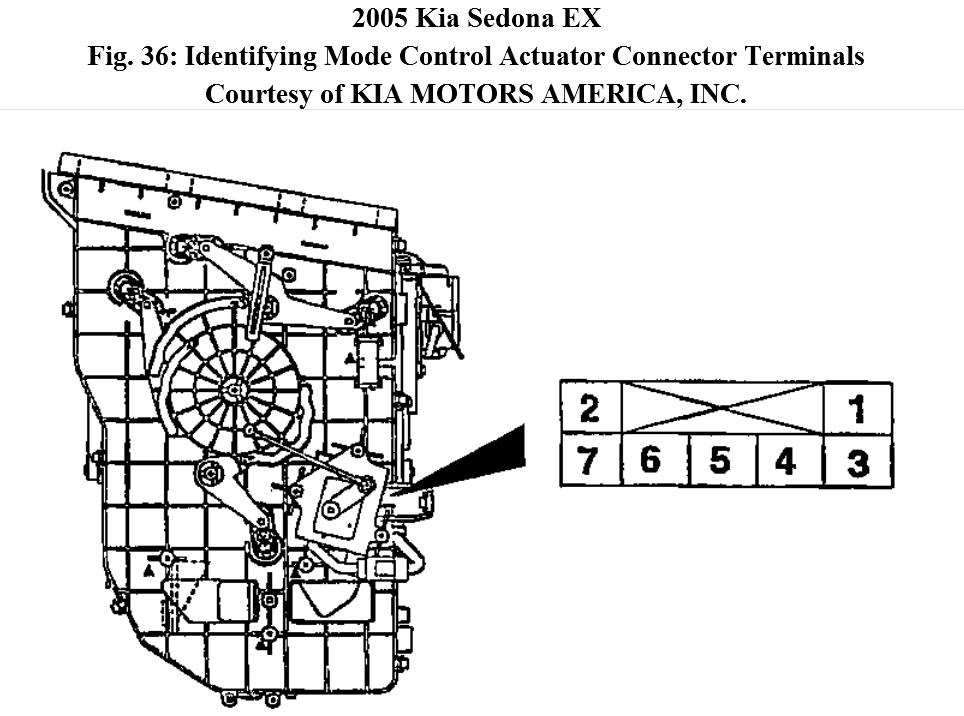 2005 Kia Sedona EX
Fig. 36: Identifying Mode Control Actuator Connector Terminals
Courtesy of KIA MOTORS AMERICA, INC.

2 1
7 6 5 4 3