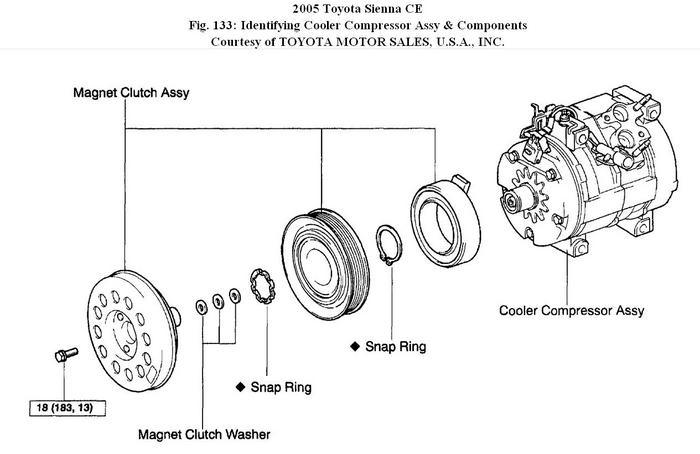 2005 Toyota Sienna CE
Fig. 133: Identifying Cooler Compressor Assy & Components
Courtesy of TOYOTA MOTOR SALES, U.S.A., INC.

Magnet Clutch Assy

Cooler Compressor Assy

◆ Snap Ring

◆ Snap Ring

18 (183, 13)

Magnet Clutch Washer