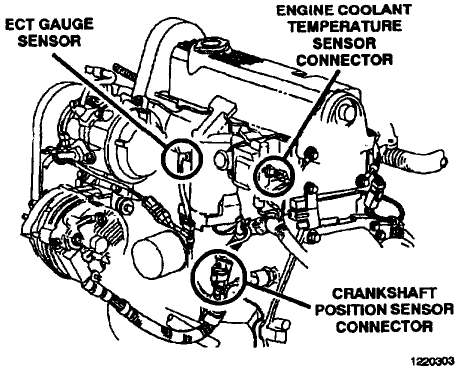 ECT GAUGE SENSOR

ENGINE COOLANT TEMPERATURE SENSOR CONNECTOR

CRANKSHAFT POSITION SENSOR CONNECTOR

1220303