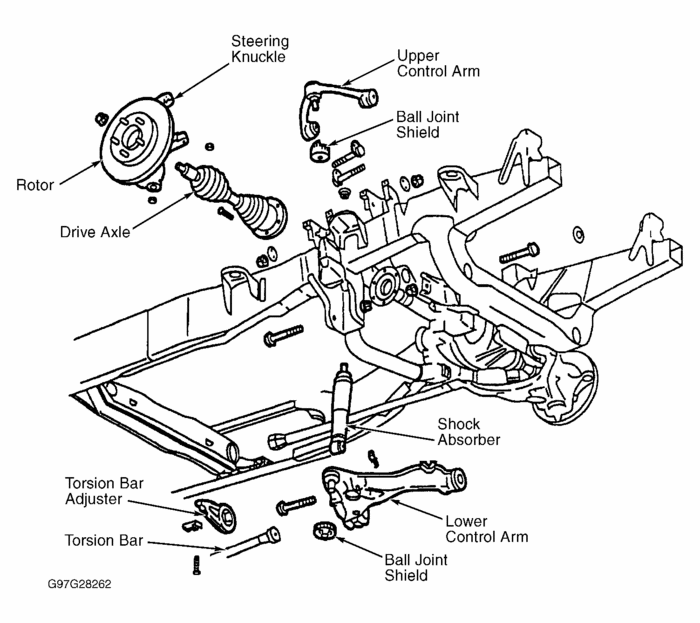 Steering Knuckle

Upper Control Arm

Ball Joint Shield

Rotor

Drive Axle

Shock Absorber

Torsion Bar Adjuster

Lower Control Arm

Torsion Bar

Ball Joint Shield

G97G28262