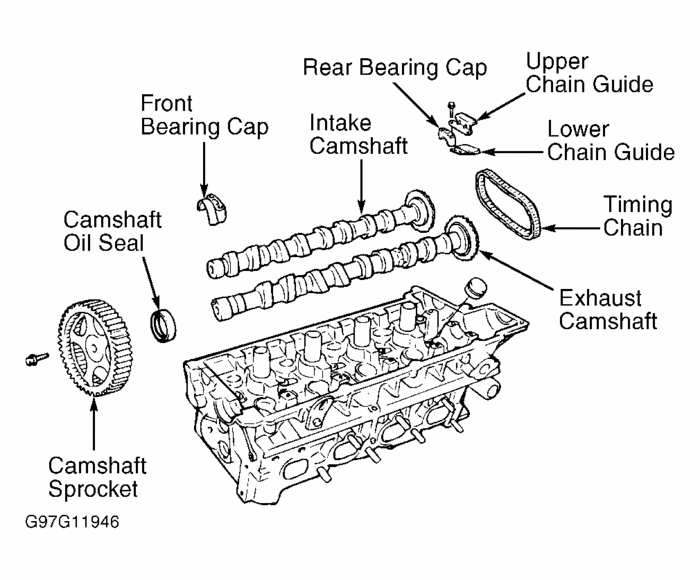 Rear Bearing Cap

Upper Chain Guide

Front Bearing Cap

Intake Camshaft

Lower Chain Guide

Timing Chain

Camshaft Oil Seal

Exhaust Camshaft

Camshaft Sprocket

G97G11946