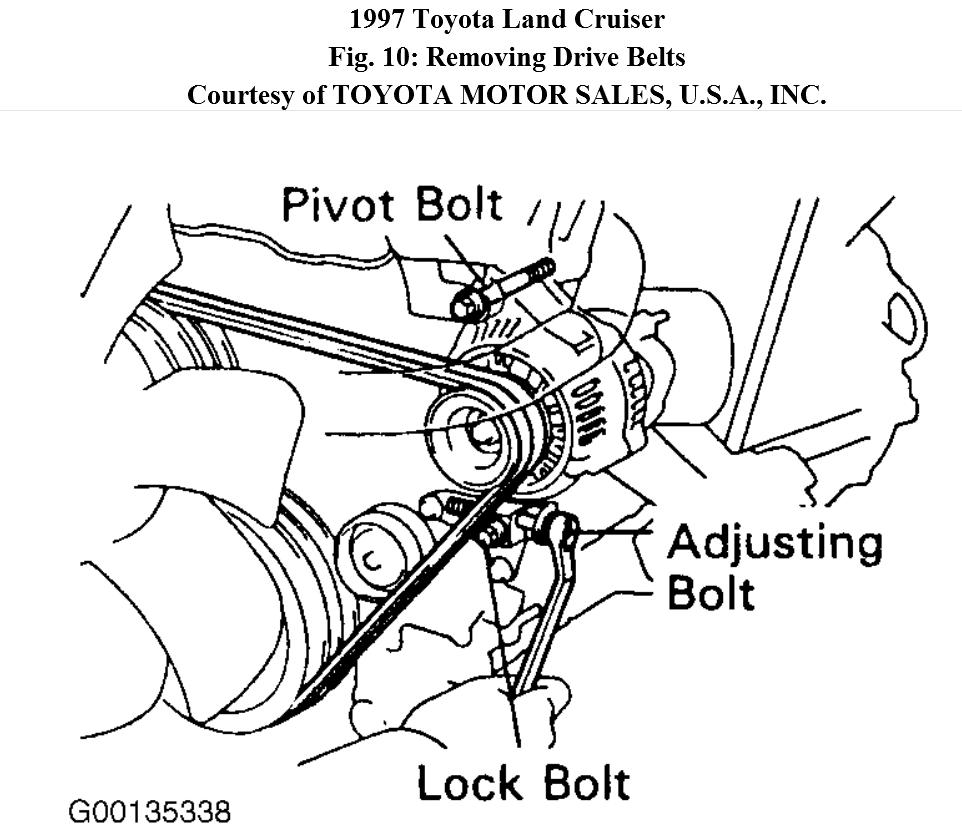 1997 Toyota Land Cruiser
Fig. 10: Removing Drive Belts
Courtesy of TOYOTA MOTOR SALES, U.S.A., INC.

Pivot Bolt

Adjusting Bolt

Lock Bolt

G00135338