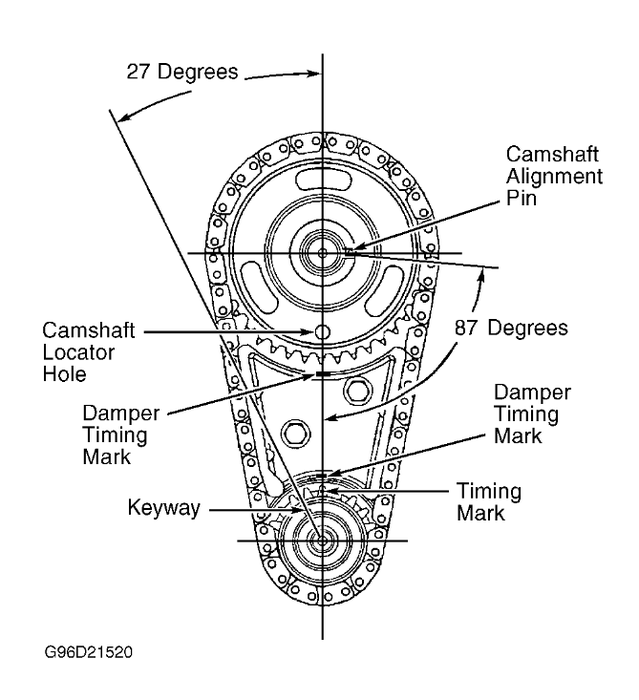 27 Degrees

Camshaft Alignment Pin

Camshaft Locator Hole

87 Degrees

Damper Timing Mark

Damper Timing Mark

Timing Mark

Keyway

G96D21520